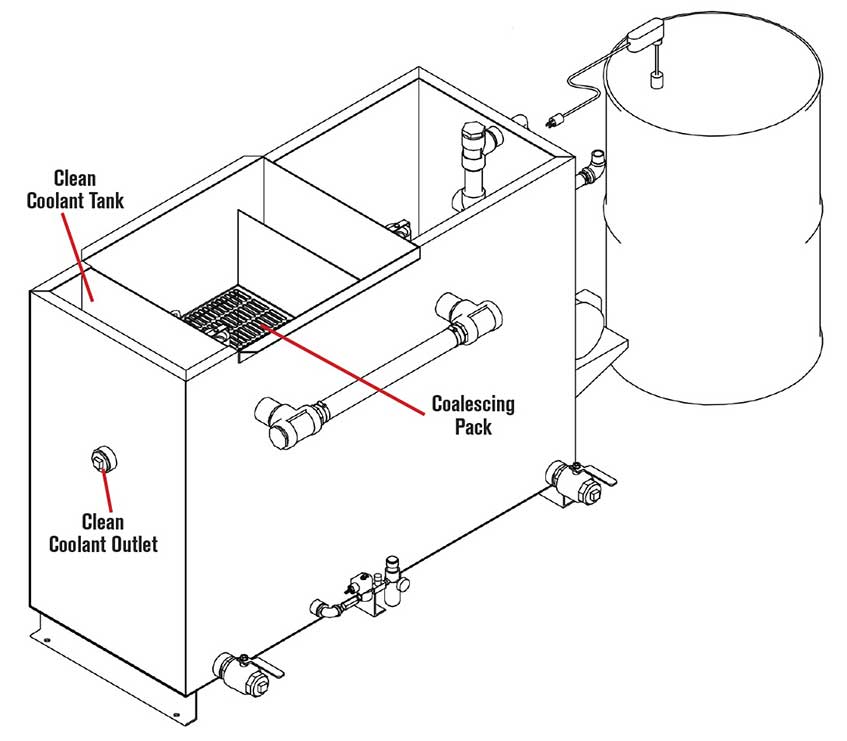 Clean
Coolant Tank

Coalescing
Pack

Clean
Coolant Outlet