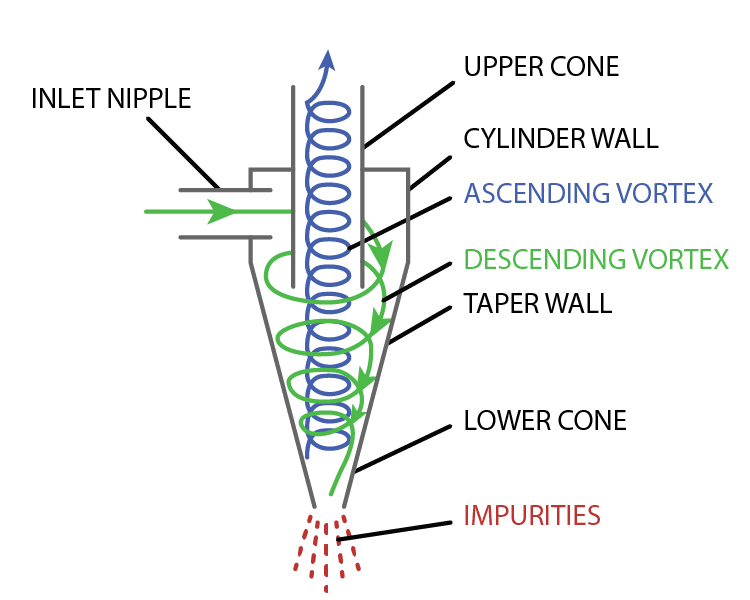 INLET NIPPLE
UPPER CONE
CYLINDER WALL
ASCENDING VORTEX
DESCENDING VORTEX
TAPER WALL
LOWER CONE
IMPURITIES